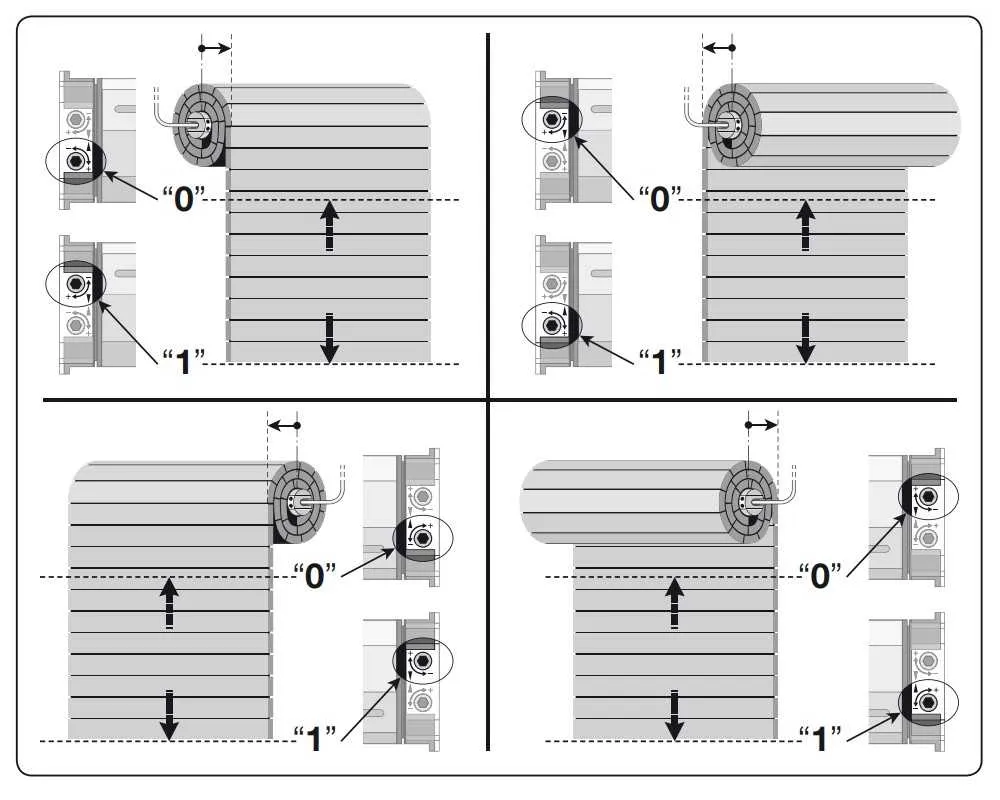 “0”

“1”

“0”

“1”

“0”

“1”

“0”

“1”