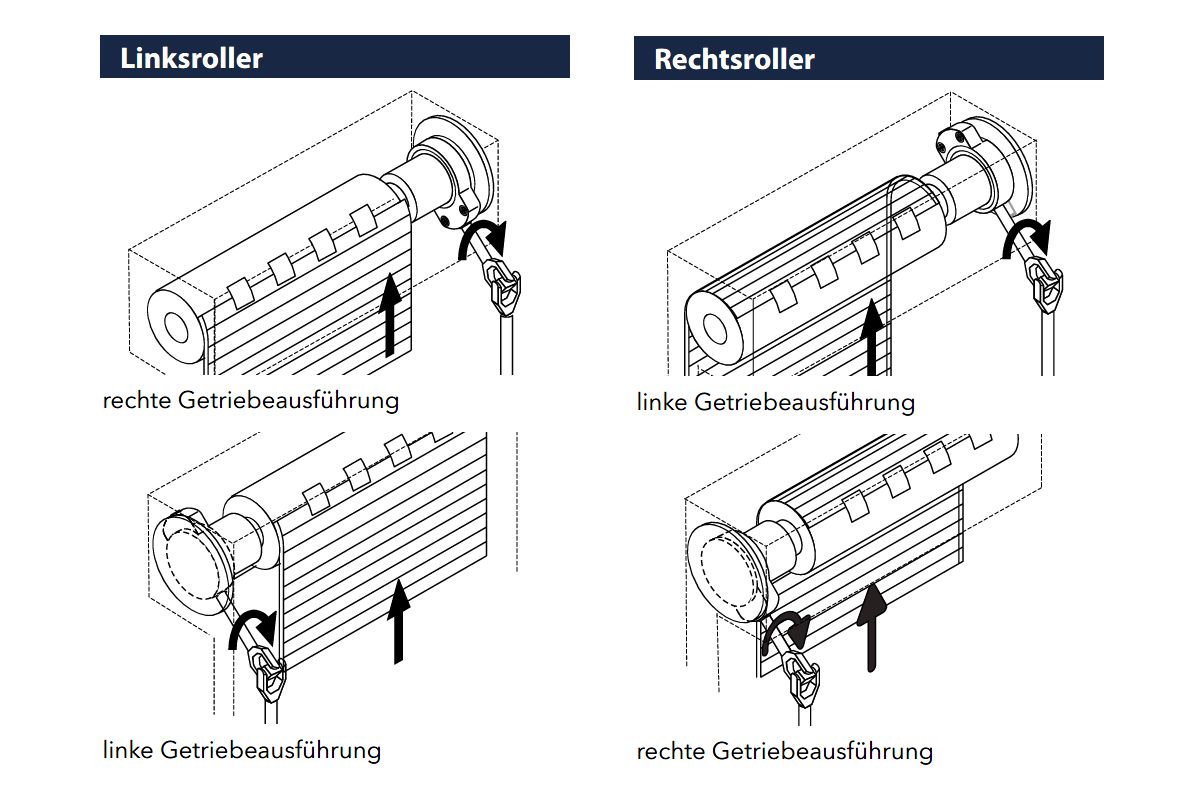 Linksroller

rechte Getriebeausführung

linke Getriebeausführung

Rechtsroller

linke Getriebeausführung

rechte Getriebeausführung