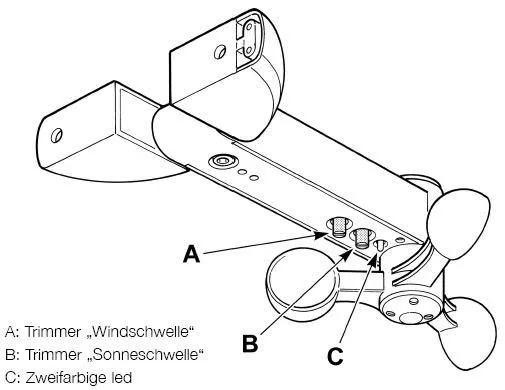 A

B

C

A: Trimmer „Windschwelle“
B: Trimmer „Sonneschwelle“
C: Zweifarbige led