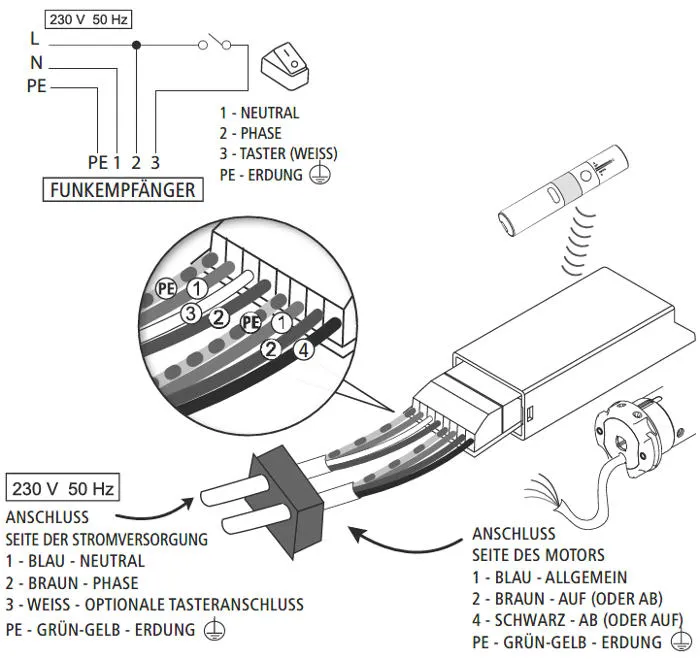 230 V 50 Hz

L
N
PE

PE 1 2 3

FUNKEMPFÄNGER

1 - NEUTRAL
2 - PHASE
3 - TASTER (WEISS)
PE - ERDUNG

PE 1
3 2 PE 1
2 4

230 V 50 Hz

ANSCHLUSS
SEITE DER STROMVERSORGUNG
1 - BLAU - NEUTRAL
2 - BRAUN - PHASE
3 - WEISS - OPTIONALE TASTERANSCHLUSS
PE - GRÜN-GELB - ERDUNG

ANSCHLUSS
SEITE DES MOTORS
1 - BLAU - ALLGEMEIN
2 - BRAUN - AUF (ODER AB)
4 - SCHWARZ - AB (ODER AUF)
PE - GRÜN-GELB - ERDUNG